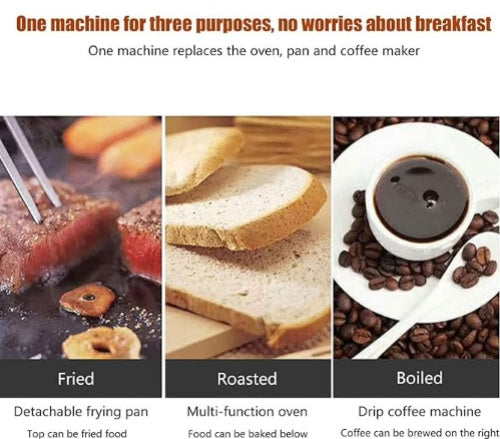 One machine for three purposes, no worries about breakfast
One machine replaces the oven, pan and coffee maker

Fried
Detachable frying pan
Top can be fried food

Roasted
Multi-function oven
Food can be baked below

Boiled
Drip coffee machine
Coffee can be brewed on the right